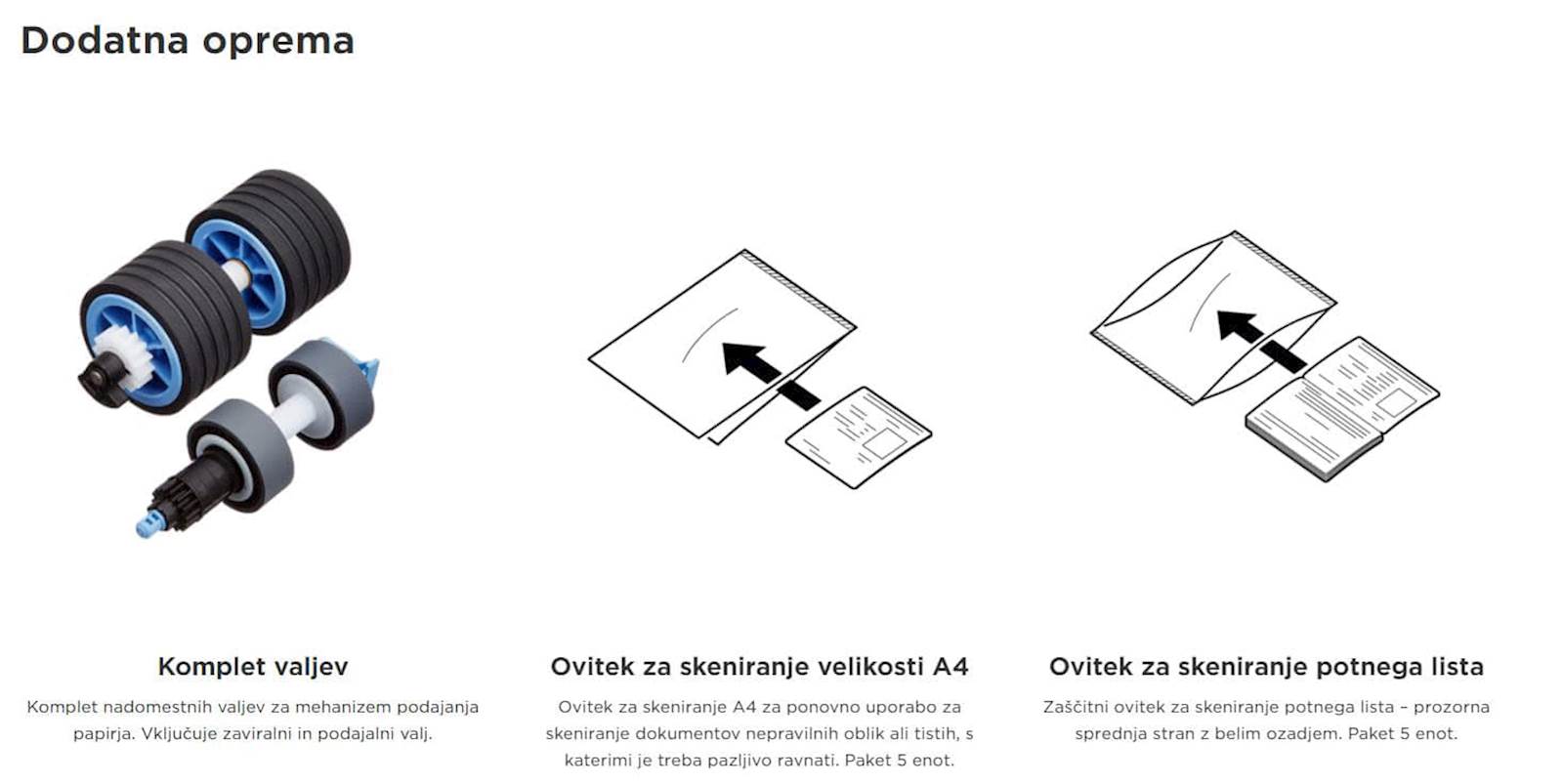 Dodatna oprema

Komplet valjev

Komplet nadomestnih valjev za mehanizem podajanja papirja. Vključuje zaviralni in podajalni valj.

Ovitek za skeniranje velikosti A4

Ovitek za skeniranje A4 za ponovno uporabo za skeniranje dokumentov nepravilnih oblik ali tistih, s katerimi je treba pazljivo ravnati. Paket 5 enot.

Ovitek za skeniranje potnega lista

Zaščitni ovitek za skeniranje potnega lista – prozorna sprednja stran z belim ozadjem. Paket 5 enot.